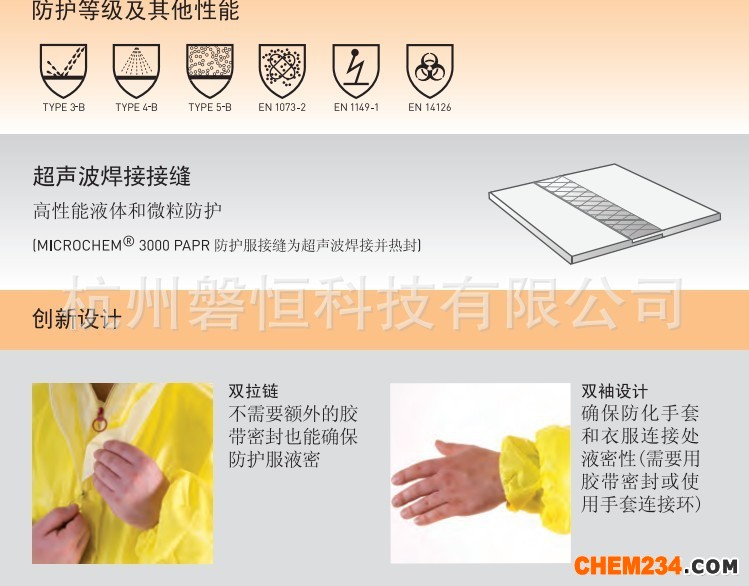 防护等级及其他性能

TYPE 3-B
TYPE 4-B
TYPE 5-B
EN 1073-2
EN 1149-1
EN 14126

超声波焊接接缝

高性能液体和微粒防护

(MICROCHEM® 3000 PAPR 防护服接缝为超声波焊接并热封)

杭州磐恒科技有限公司

创新设计

双拉链
不需要额外的胶带密封也能确保防护服液密

双袖设计
确保防化手套和衣服连接处液密性(需要用胶带密封或使用手套连接环)

CHEM234.COM